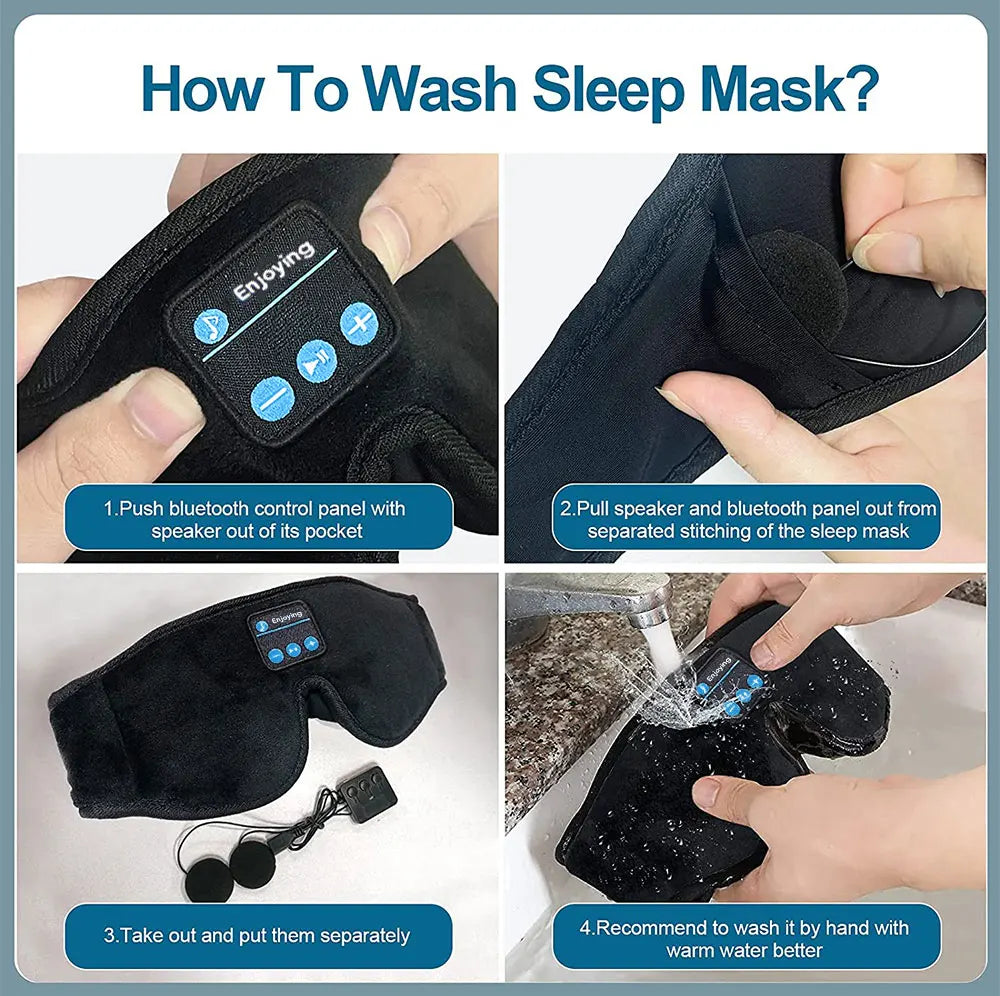 How To Wash Sleep Mask?

Enjoying

1.Push bluetooth control panel with speaker out of its pocket

2.Pull speaker and bluetooth panel out from separated stitching of the sleep mask

Enjoying

3.Take out and put them separately

Enjoying

4.Recommend to wash it by hand with warm water better